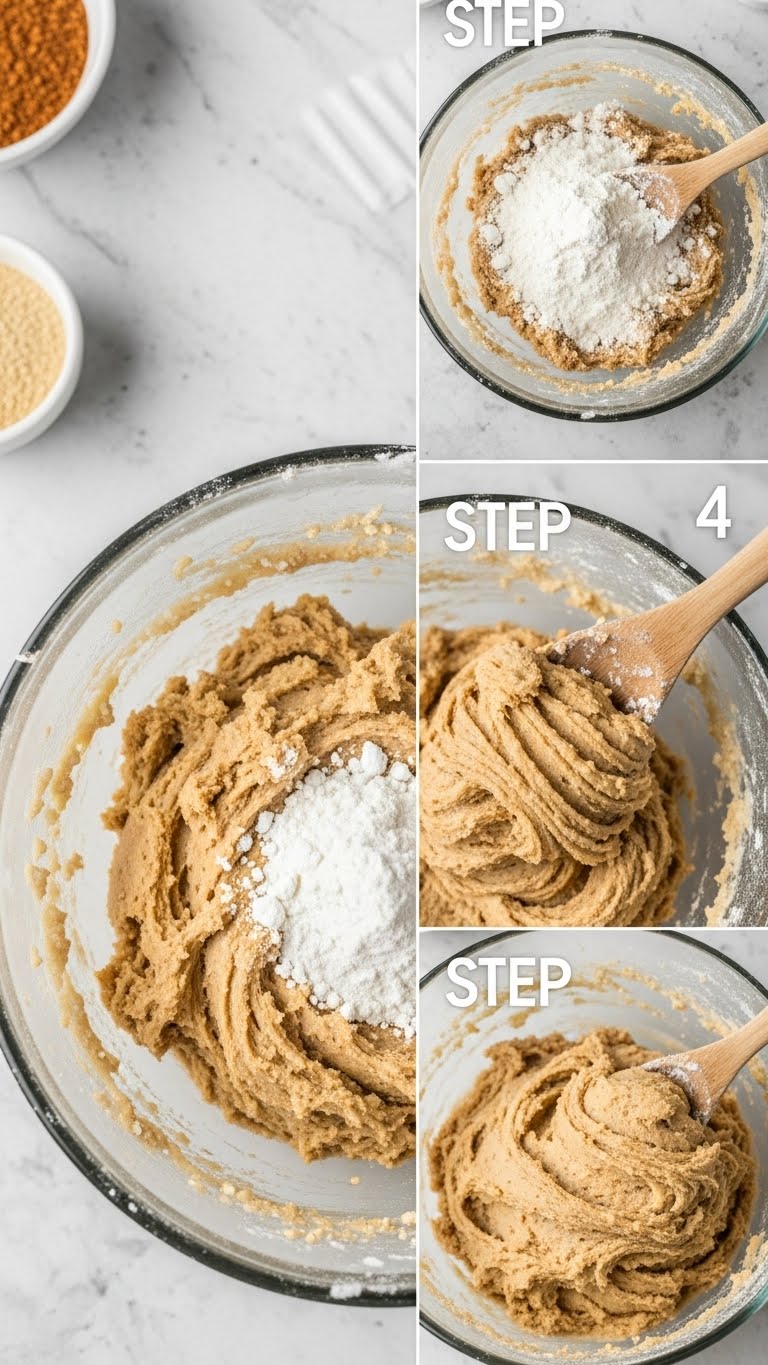 STEP

STEP 4

STEP