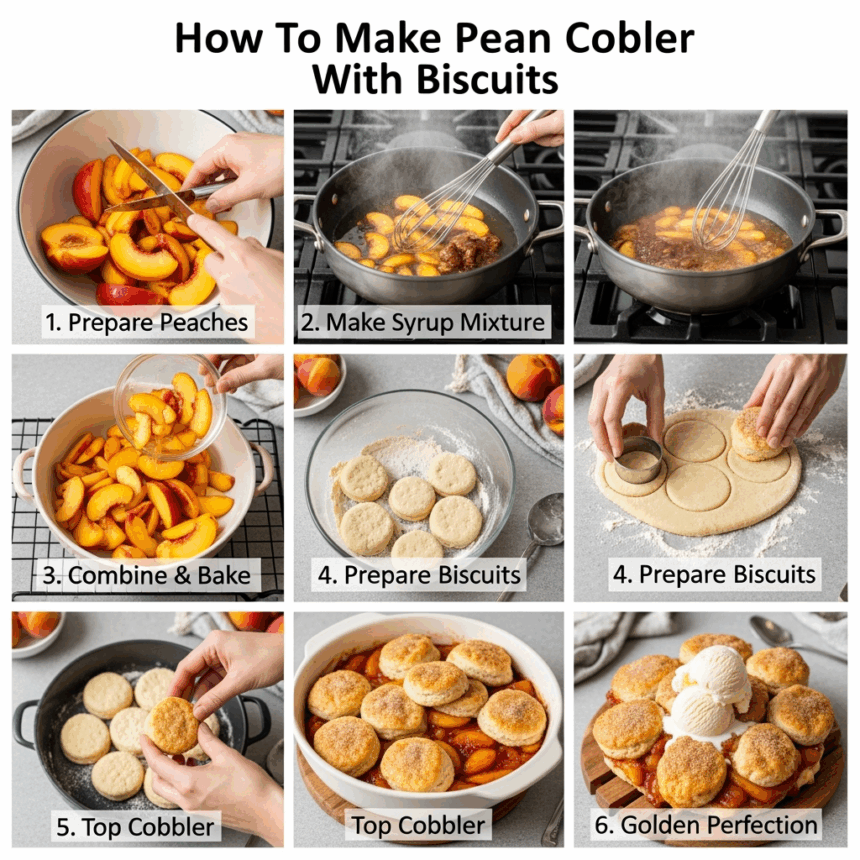 How To Make Pean Cobler With Biscuits

1. Prepare Peaches

2. Make Syrup Mixture

3. Combine & Bake

4. Prepare Biscuits

4. Prepare Biscuits

5. Top Cobbler

Top Cobbler

6. Golden Perfection